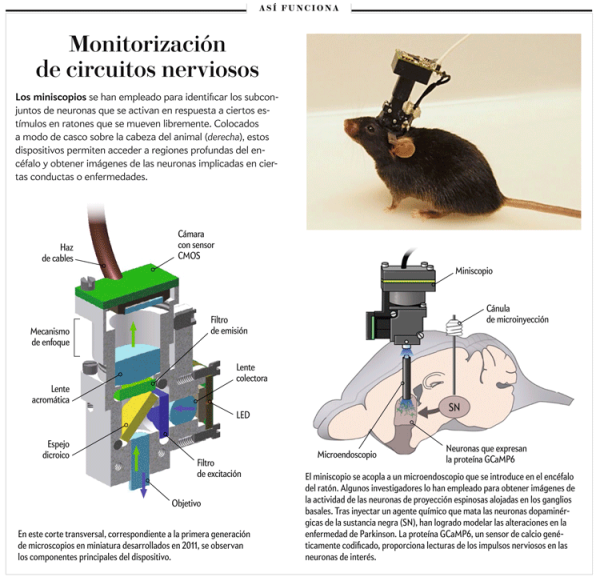 ASÍ FUNCIONA

Monitorización de circuitos nerviosos

Los miniscopios se han empleado para identificar los subconjuntos de neuronas que se activan en respuesta a ciertos estímulos en ratones que se mueven libremente. Colocados a modo de casco sobre la cabeza del animal (derecha), estos dispositivos permiten acceder a regiones profundas del encéfalo y obtener imágenes de las neuronas implicadas en ciertas conductas o enfermedades.

Haz de cables
Cámara con sensor CMOS
Mecanismo de enfoque
Filtro de emisión
Lente colectora
Lente acromática
LED
Espejo dicroico
Filtro de excitación
Objetivo

En este corte transversal, correspondiente a la primera generación de microscopios en miniatura desarrollados en 2011, se observan los componentes principales del dispositivo.

Miniscopio
Cánula de microinyección
SN
Microendoscopio
Neuronas que expresan la proteína GCaMP6

El miniscopio se acopla a un microendoscopio que se introduce en el encéfalo del ratón. Algunos investigadores lo han empleado para obtener imágenes de la actividad de las neuronas de proyección espinosas alojadas en los ganglios basales. Tras inyectar un agente químico que mata las neuronas dopaminérgicas de la sustancia negra (SN), han logrado modelar las alteraciones en la enfermedad de Parkinson. La proteína GCaMP6, un sensor de calcio genéticamente codificado, proporciona lecturas de los impulsos nerviosos en las neuronas de interés.